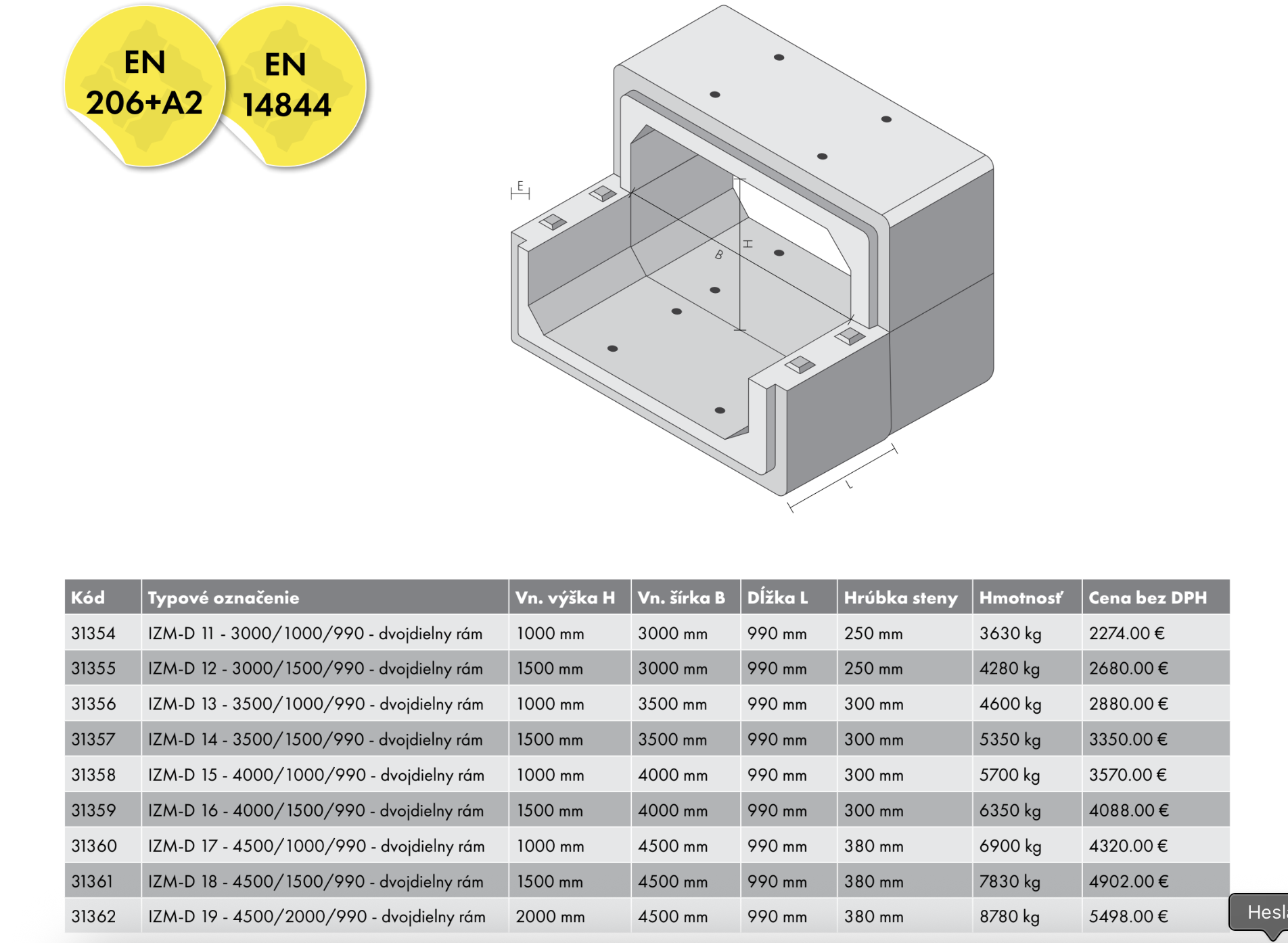 EN 206+A2

EN 14844

E

H

B

L

| Kód | Typové označenie | Vn. výška H | Vn. šírka B | Dĺžka L | Hrúbka steny | Hmotnosť | Cena bez DPH |
|---|---|---|---|---|---|---|---|
| 31354 | IZM-D 11 - 3000/1000/990 - dvojdielny rám | 1000 mm | 3000 mm | 990 mm | 250 mm | 3630 kg | 2274.00 € |
| 31355 | IZM-D 12 - 3000/1500/990 - dvojdielny rám | 1500 mm | 3000 mm | 990 mm | 250 mm | 4280 kg | 2680.00 € |
| 31356 | IZM-D 13 - 3500/1000/990 - dvojdielny rám | 1000 mm | 3500 mm | 990 mm | 300 mm | 4600 kg | 2880.00 € |
| 31357 | IZM-D 14 - 3500/1500/990 - dvojdielny rám | 1500 mm | 3500 mm | 990 mm | 300 mm | 5350 kg | 3350.00 € |
| 31358 | IZM-D 15 - 4000/1000/990 - dvojdielny rám | 1000 mm | 4000 mm | 990 mm | 300 mm | 5700 kg | 3570.00 € |
| 31359 | IZM-D 16 - 4000/1500/990 - dvojdielny rám | 1500 mm | 4000 mm | 990 mm | 300 mm | 6350 kg | 4088.00 € |
| 31360 | IZM-D 17 - 4500/1000/990 - dvojdielny rám | 1000 mm | 4500 mm | 990 mm | 380 mm | 6900 kg | 4320.00 € |
| 31361 | IZM-D 18 - 4500/1500/990 - dvojdielny rám | 1500 mm | 4500 mm | 990 mm | 380 mm | 7830 kg | 4902.00 € |
| 31362 | IZM-D 19 - 4500/2000/990 - dvojdielny rám | 2000 mm | 4500 mm | 990 mm | 380 mm | 8780 kg | 5498.00 € |

Hesl