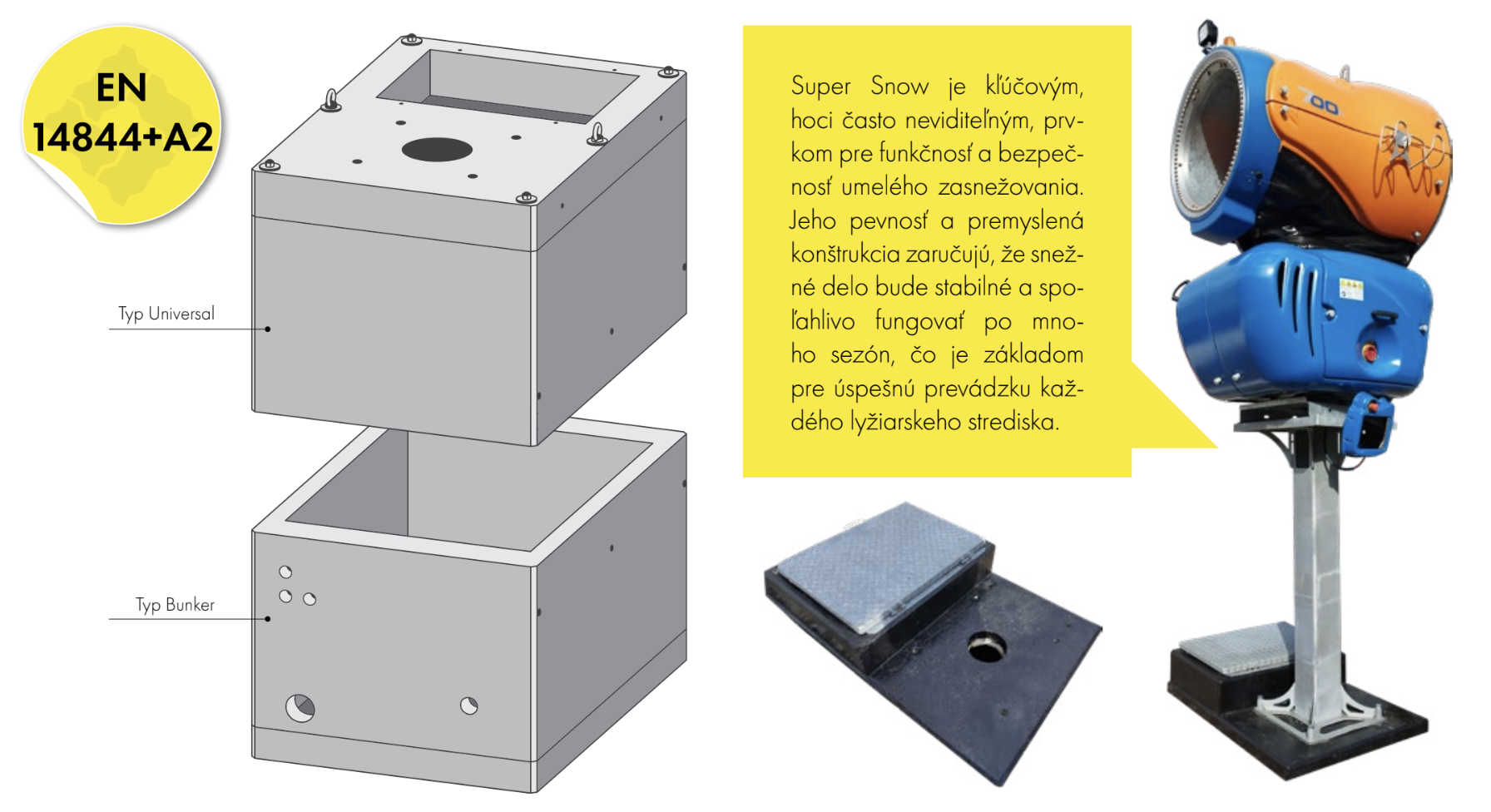 EN 14844+A2

Typ Universal

Typ Bunker

Super Snow je kľúčovým, hoci často neviditeľným, prvkom pre funkčnosť a bezpečnosť umelého zasnežovania. Jeho pevnosť a premyslená konštrukcia zaručujú, že snežné delo bude stabilné a spoľahlivo fungovať po mnoho sezón, čo je základom pre úspešnú prevádzku každého lyžiarskeho strediska.

700