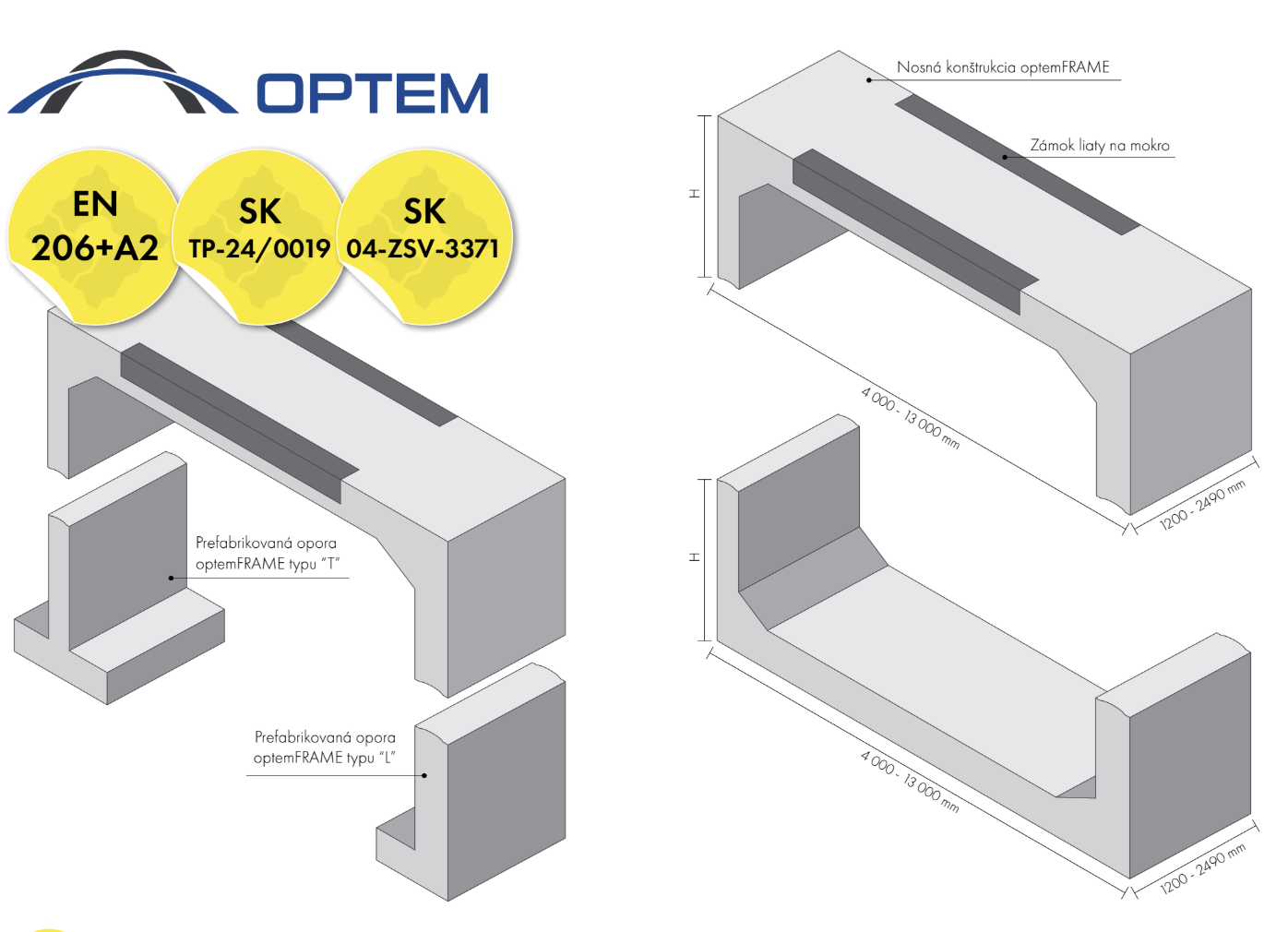 OPTEM

EN 206+A2

SK TP-24/0019

SK 04-ZSV-3371

Prefabrikovaná opora optemFRAME typu "T"

Prefabrikovaná opora optemFRAME typu "L"

Nosná konštrukcia optemFRAME

Zámok liaty na mokro

H

4 000 - 13 000 mm

1200 - 2490 mm

H

4 000 - 13 000 mm

1200 - 2490 mm